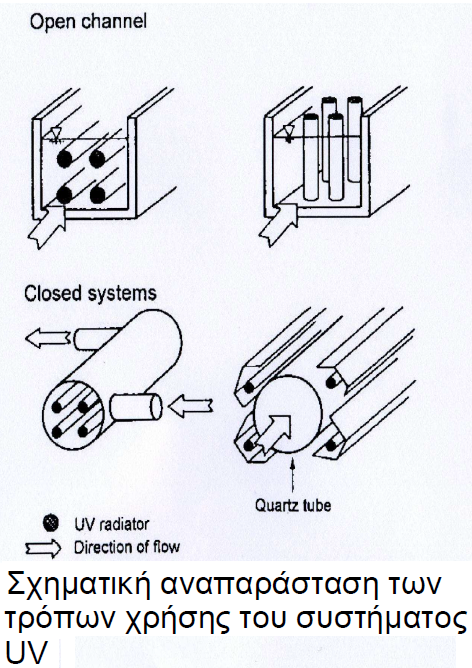 Open channel

Closed systems

Quartz tube

UV radiator
Direction of flow

Σχηματική αναπαράσταση των τρόπων χρήσης του συστήματος UV